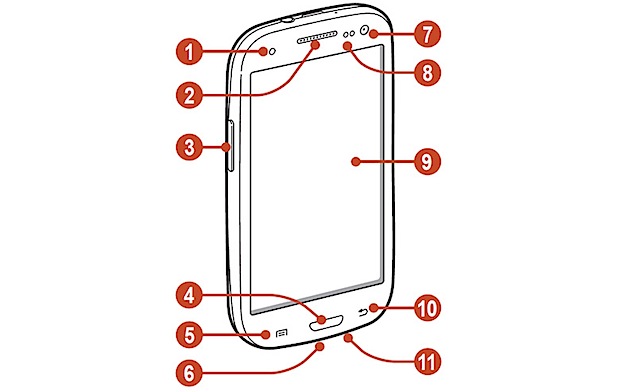 1
2
3
4
5
6
7
8
9
10
11